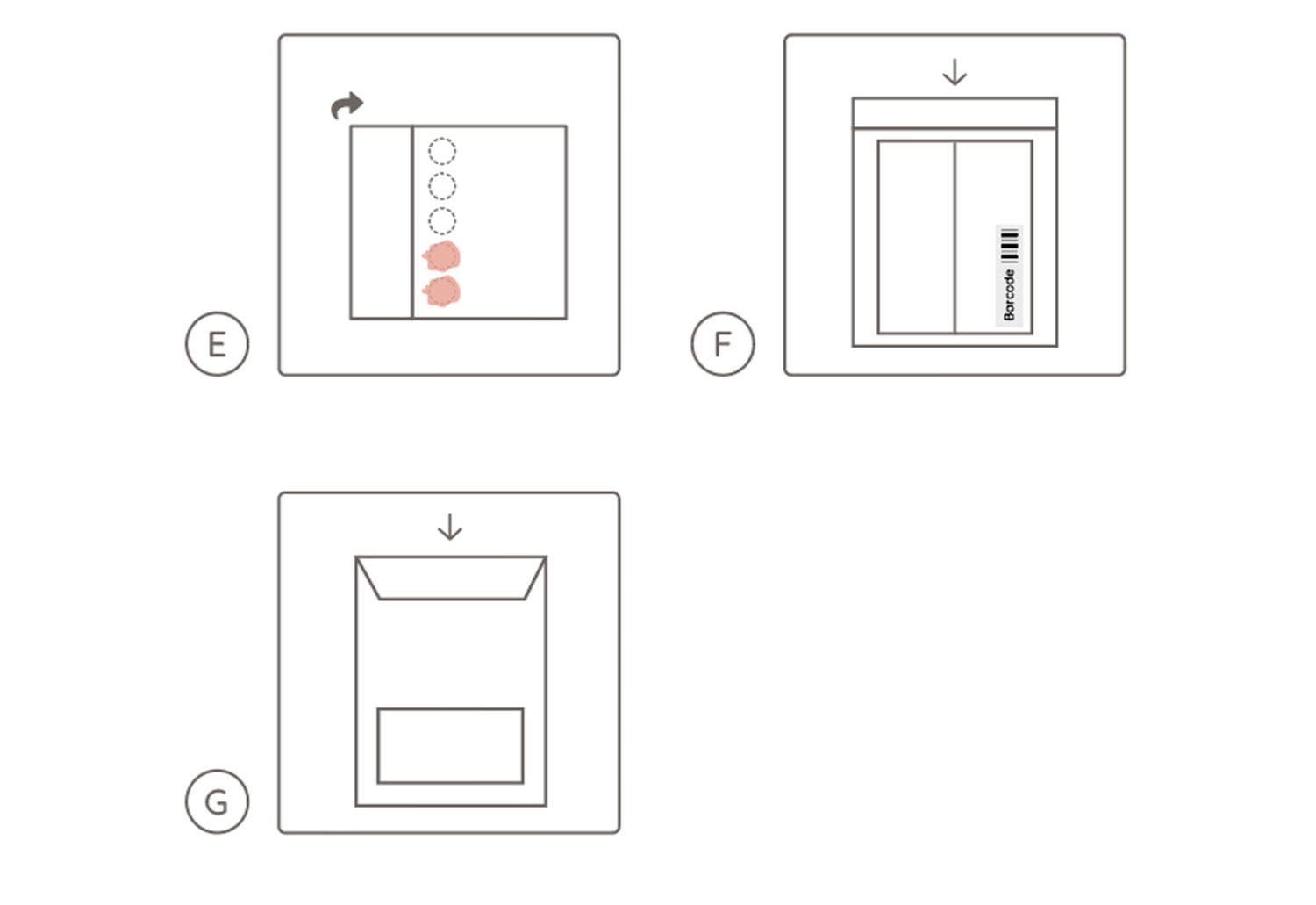 E

F

Barcode

G