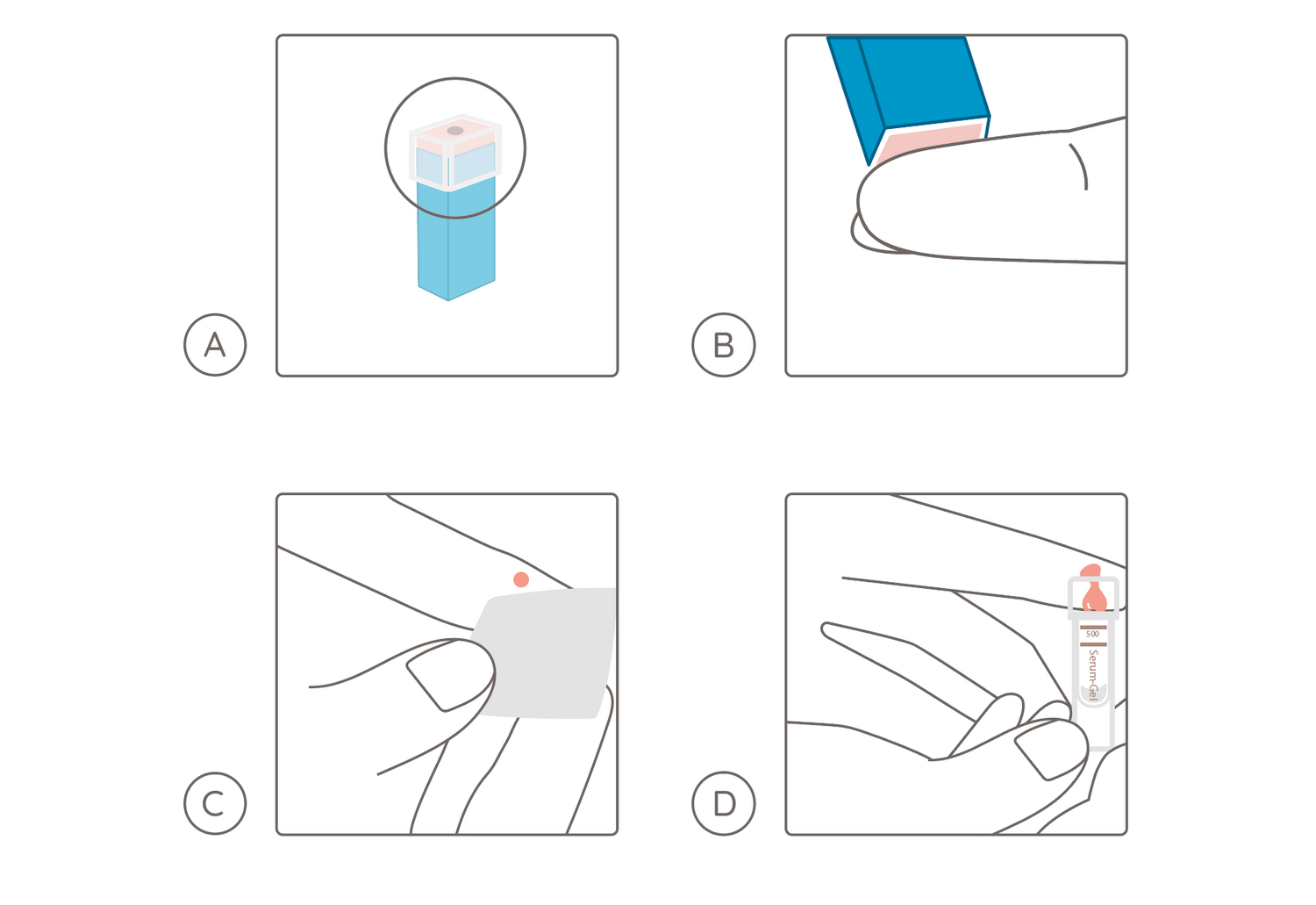 A

B

C

D

500

Serum-Gel